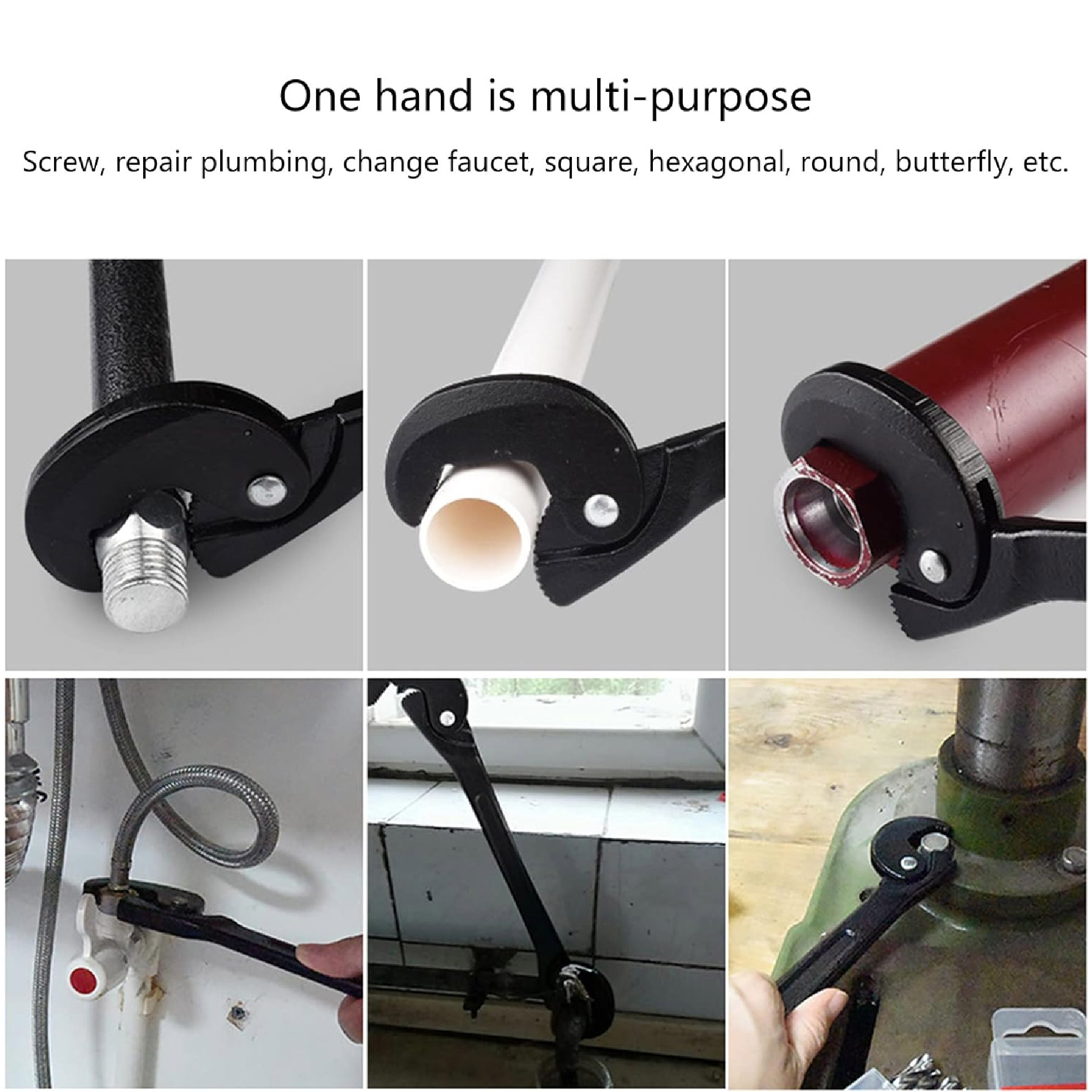 One hand is multi-purpose

Screw, repair plumbing, change faucet, square, hexagonal, round, butterfly, etc.